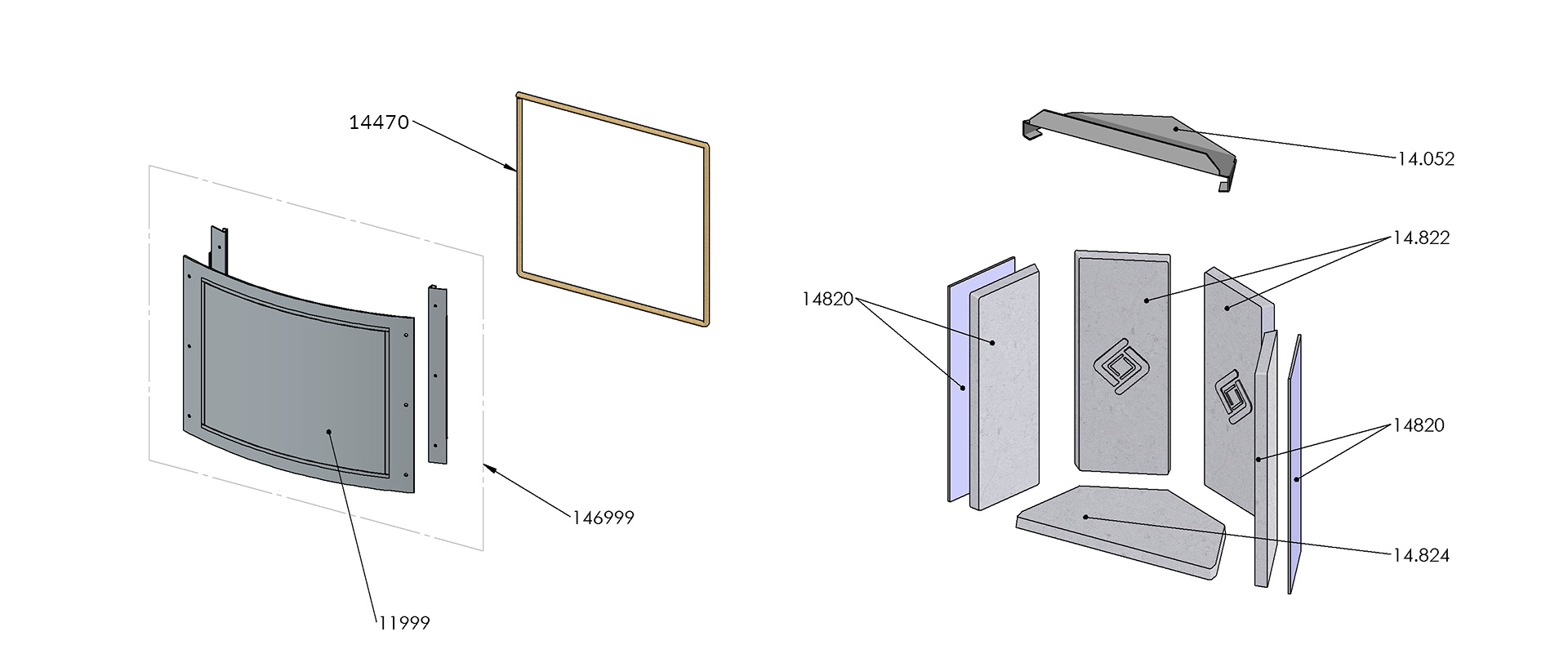 14470

146999

11999

14.052

14.822

14820

14820

14.824