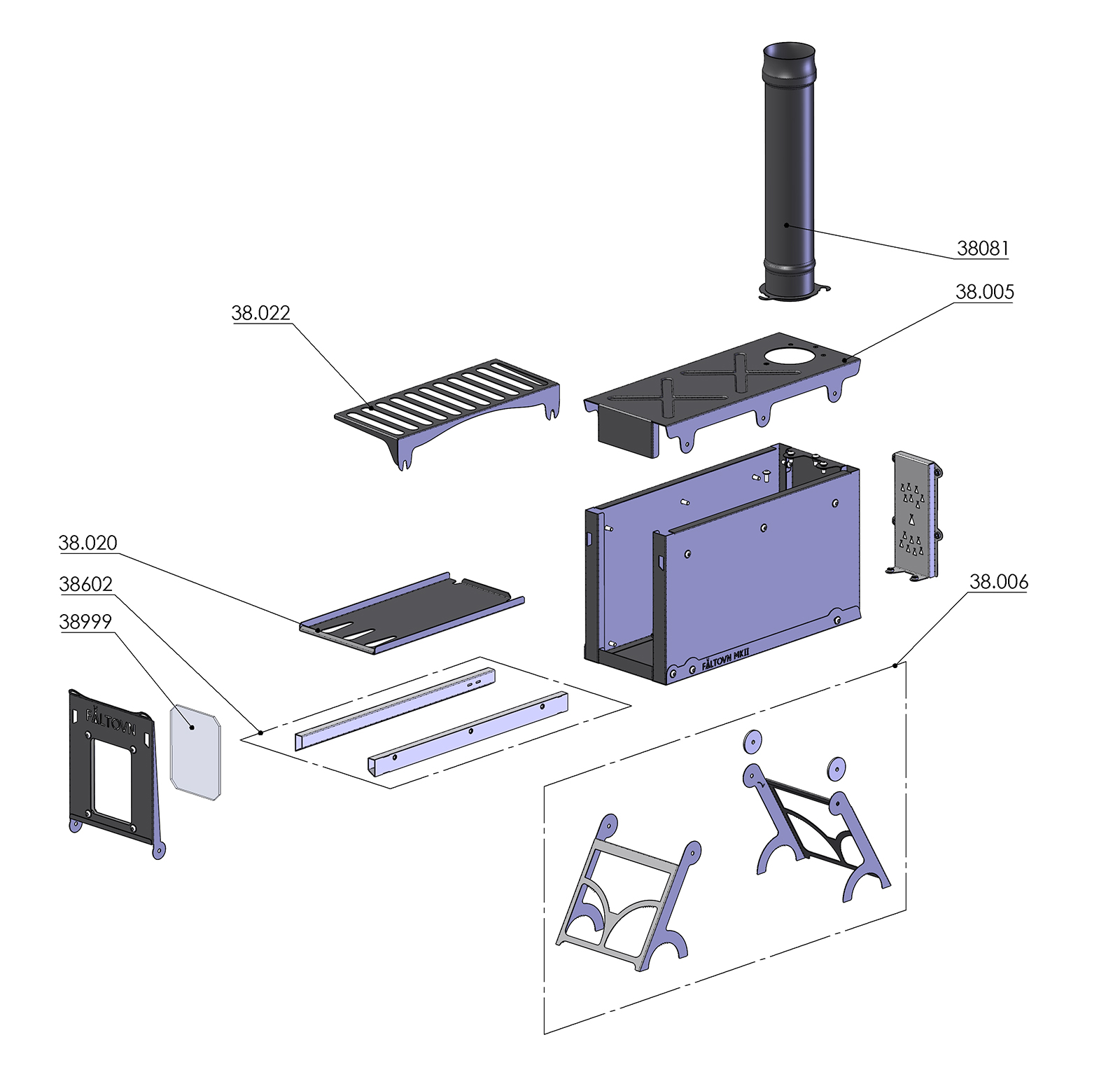 38081

38.005

38.022

38.020

38602

38999

38.006

FÄLTOVN MKII

FÄLTOVN