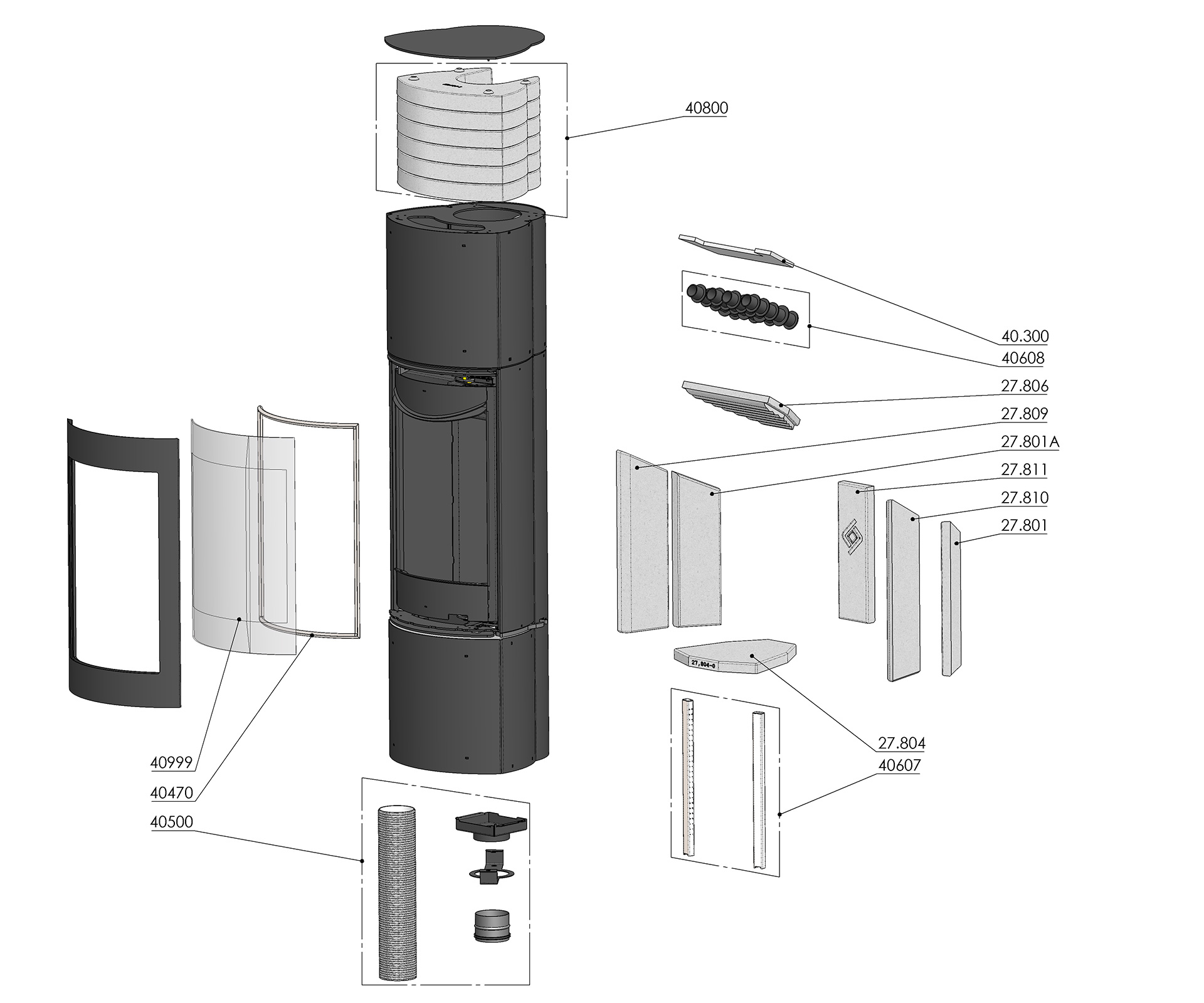 40800

40.300

40608

27.806

27.809

27.801A

27.811

27.810

27.801

27.804-0

27.804

40607

40999

40470

40500