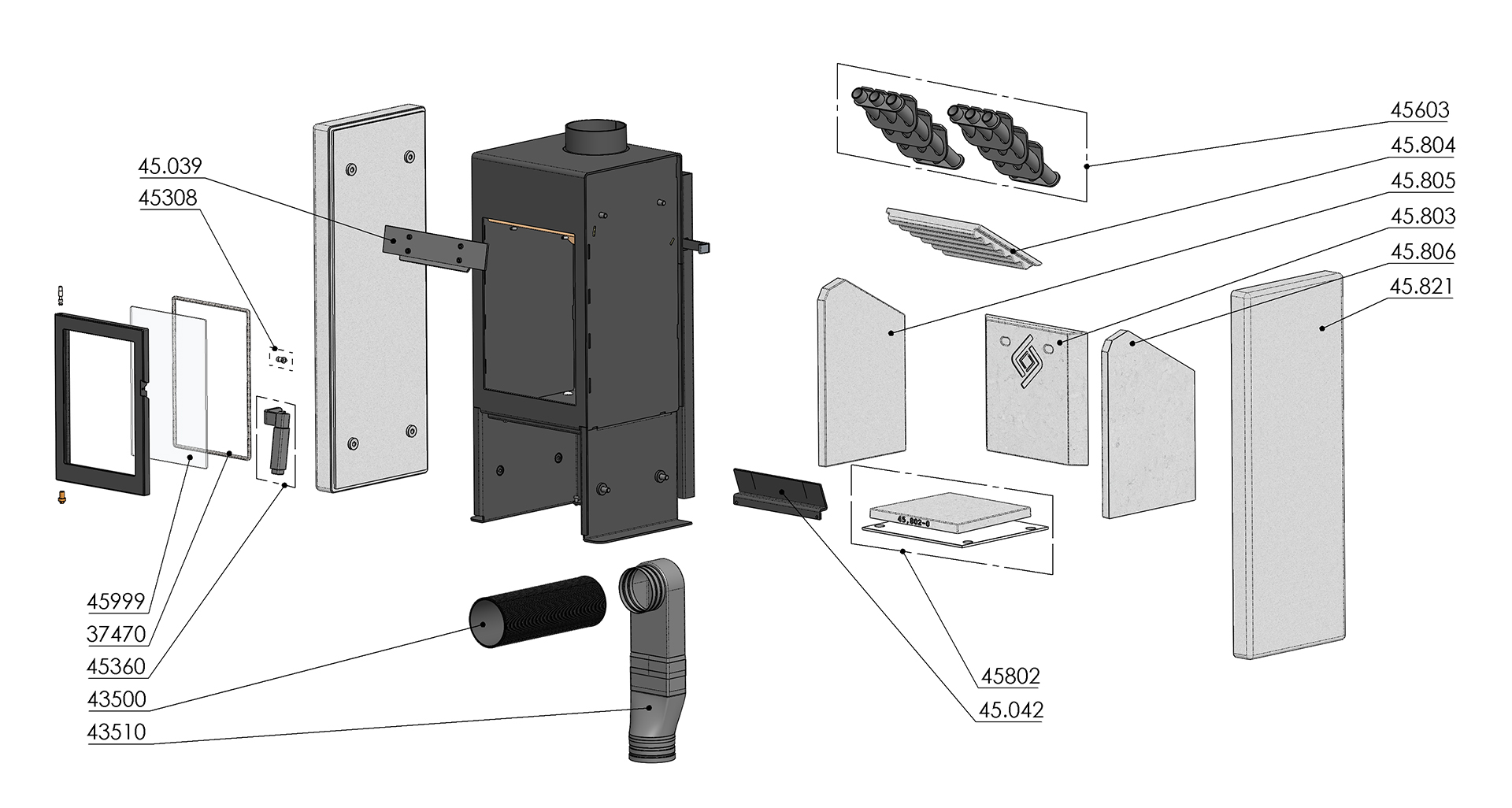 45.039
45308
45999
37470
45360
43500
43510
45603
45.804
45.805
45.803
45.806
45.821
45.802-0
45802
45.042