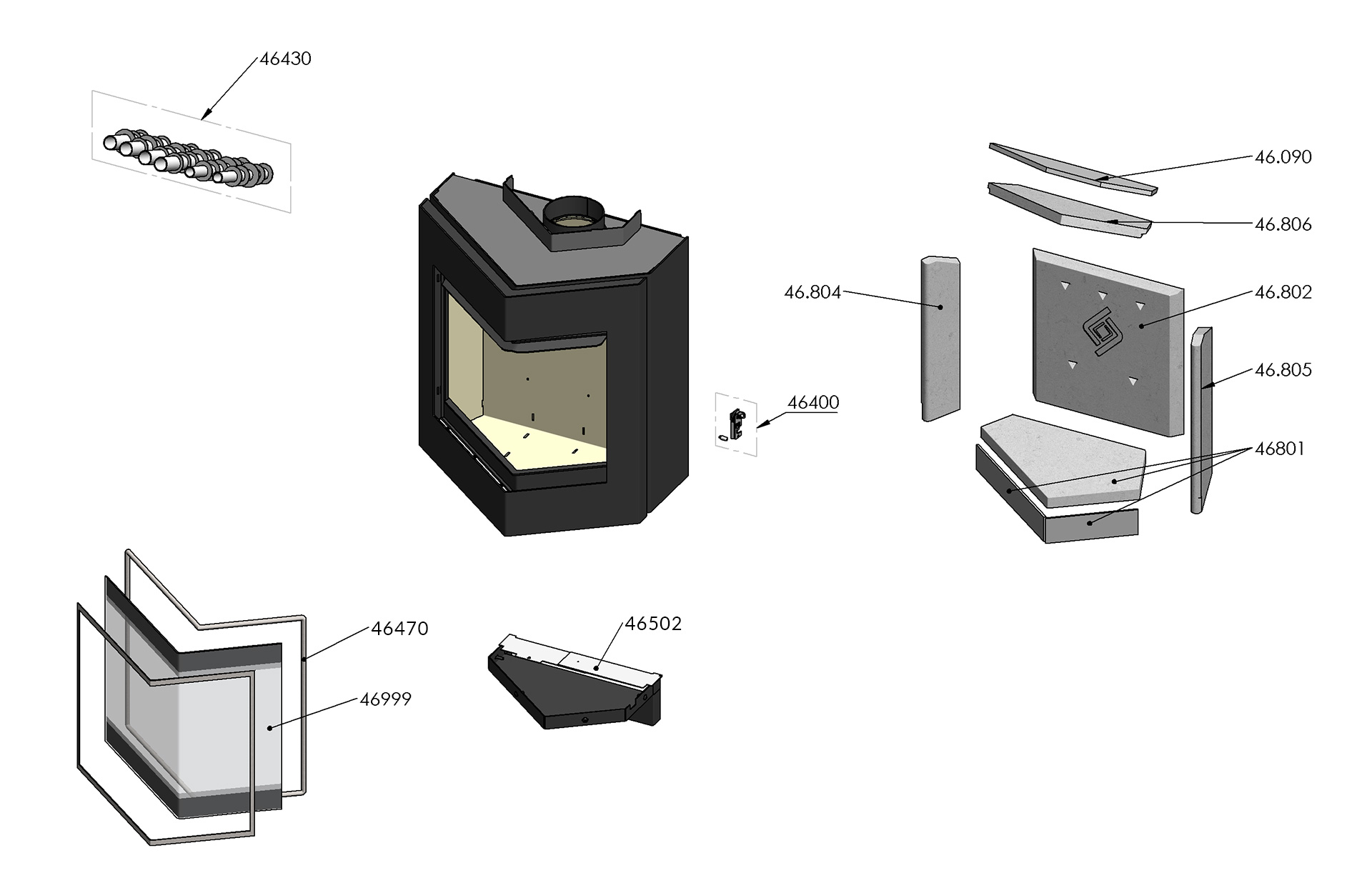 46430

46.090

46.806

46.804

46.802

46.805

46400

46801

46470

46502

46999