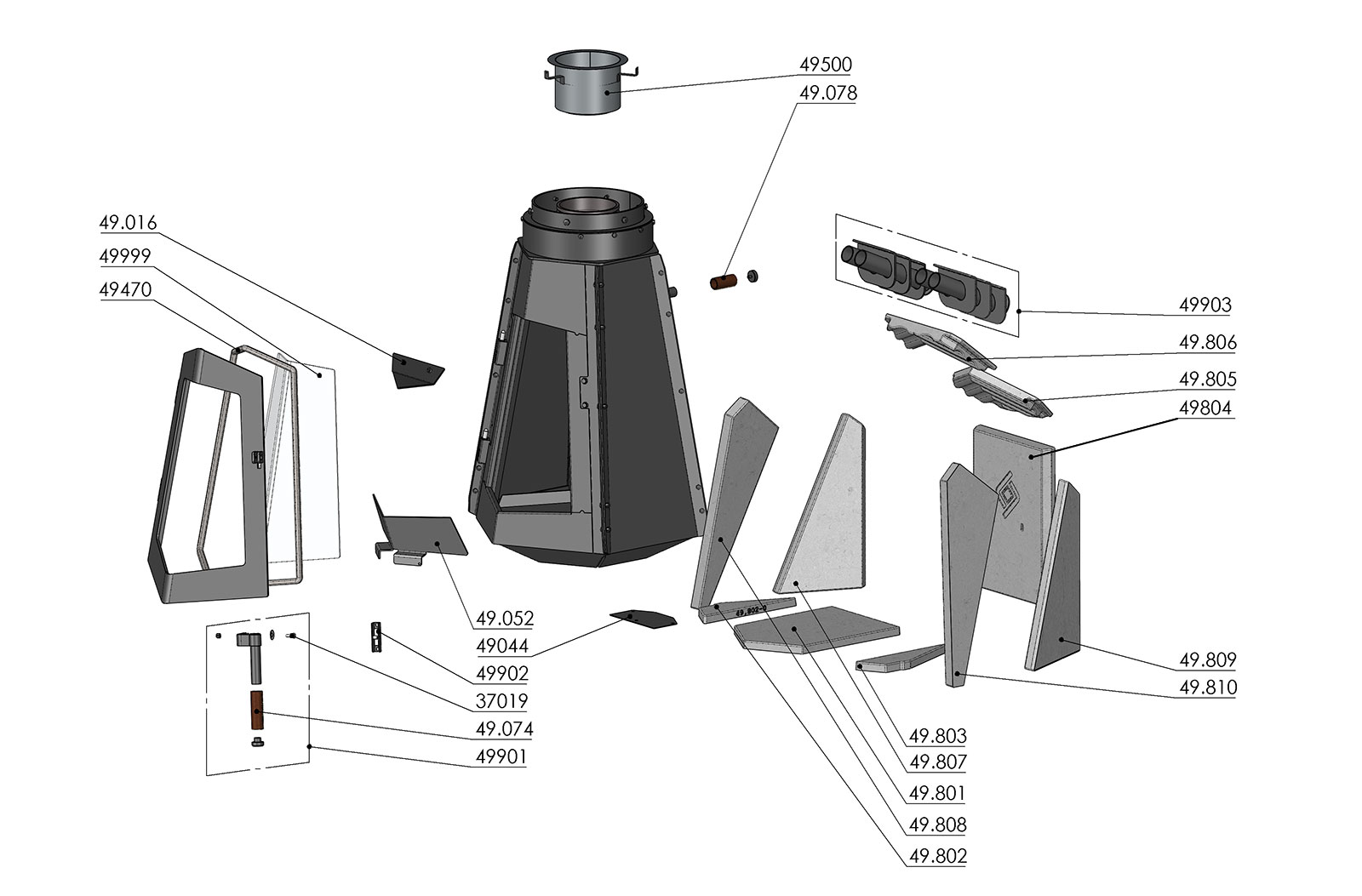 49500
49.078
49.016
49999
49470
49903
49.806
49.805
49804
49.052
49044
49902
37019
49.074
49901
49.802-0
49.809
49.810
49.803
49.807
49.801
49.808
49.802